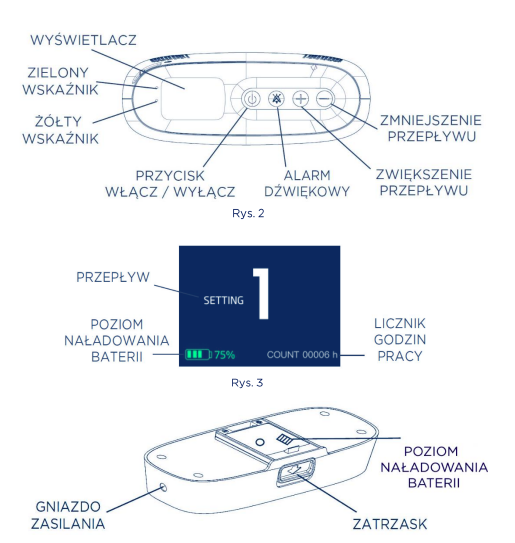 WYŚWIETLACZ

ZIELONY WSKAŹNIK

ŻÓŁTY WSKAŹNIK

ZMNIEJSZENIE PRZEPŁYWU

PRZYCISK WŁĄCZ / WYŁĄCZ

ALARM DŹWIĘKOWY

ZWIĘKSZENIE PRZEPŁYWU

Rys. 2

PRZEPŁYW

SETTING

1

POZIOM NAŁADOWANIA BATERII

75%

COUNT 00006 h

LICZNIK GODZIN PRACY

Rys. 3

POZIOM NAŁADOWANIA BATERII

GNIAZDO ZASILANIA

ZATRZASK