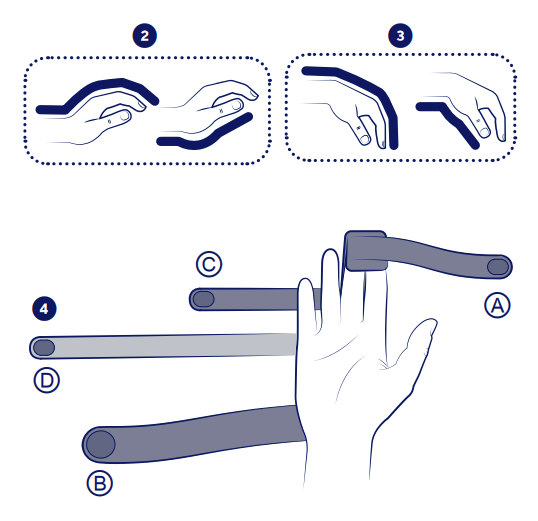 2

3

C

A

4

D

B